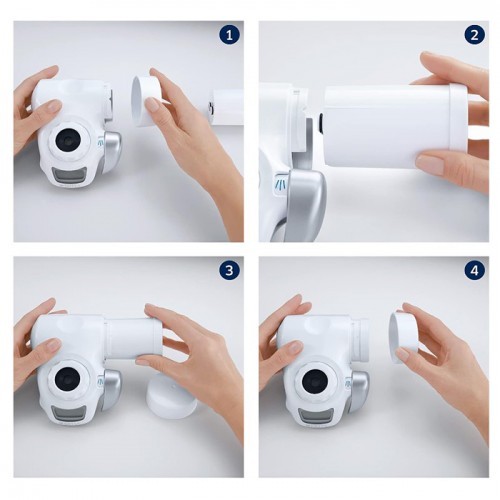 1

2

3

4